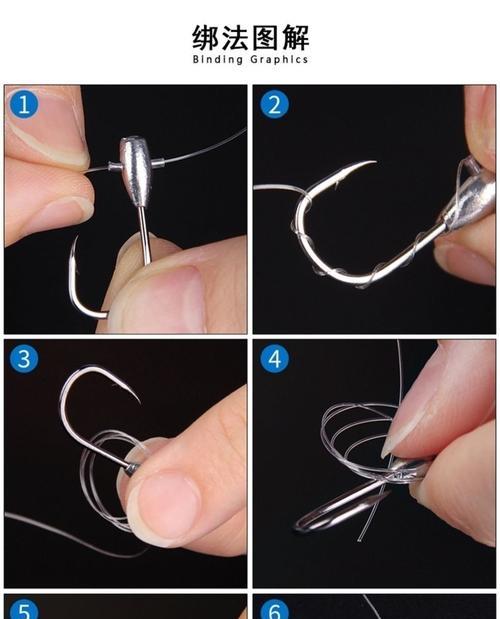 绑法图解
Binding Graphics

1

2

3

4

5

6